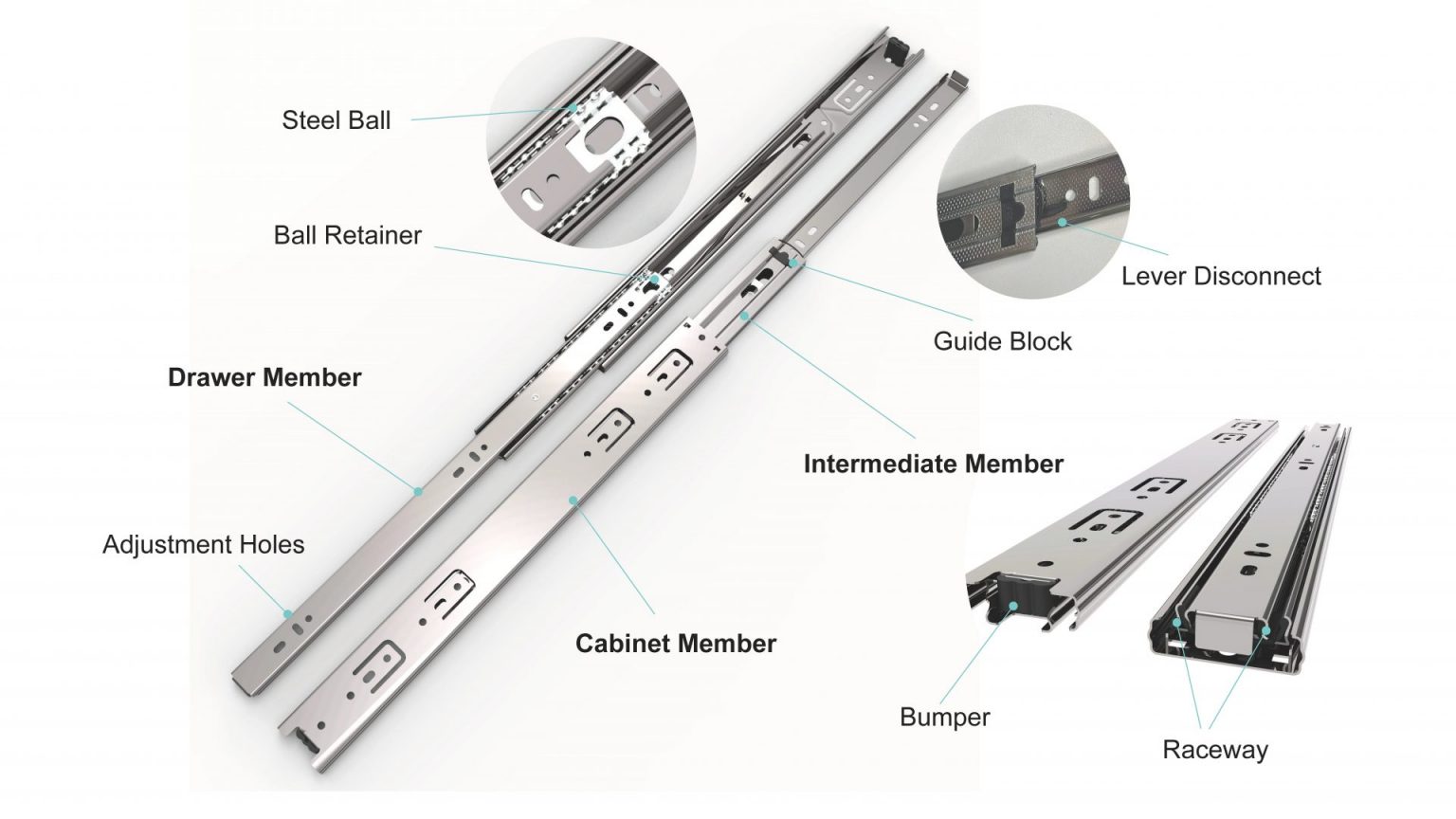 Steel Ball

Ball Retainer

Lever Disconnect

Guide Block

Drawer Member

Intermediate Member

Adjustment Holes

Cabinet Member

Bumper

Raceway